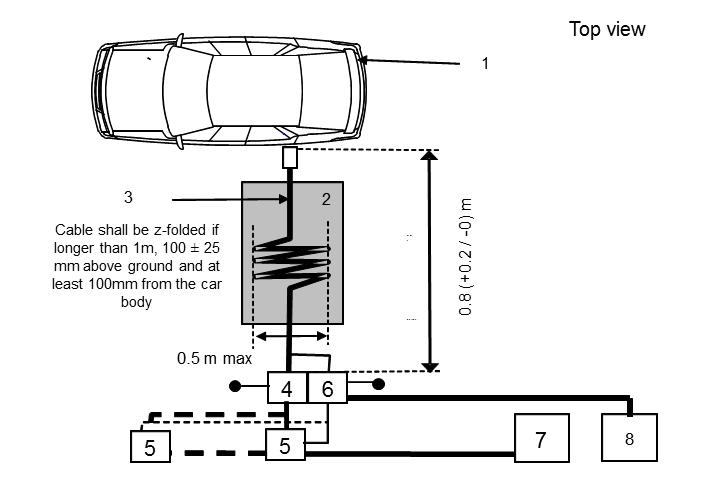 Top view

1

3

2

Cable shall be z-folded if longer than 1m, 100 ± 25 mm above ground and at least 100mm from the car body

0.8 (+0.2 / -0) m

0.5 m max

4

6

5

5

7

8