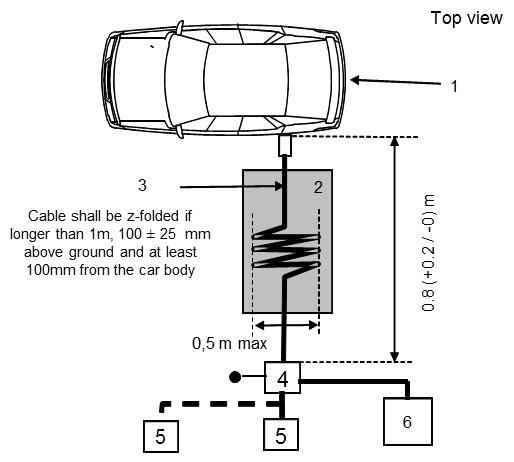 Top view

1

3

2

Cable shall be z-folded if longer than 1m, 100 ± 25 mm above ground and at least 100mm from the car body

0.8 (+0.2 / -0) m

0,5 m max

4

5

5

6