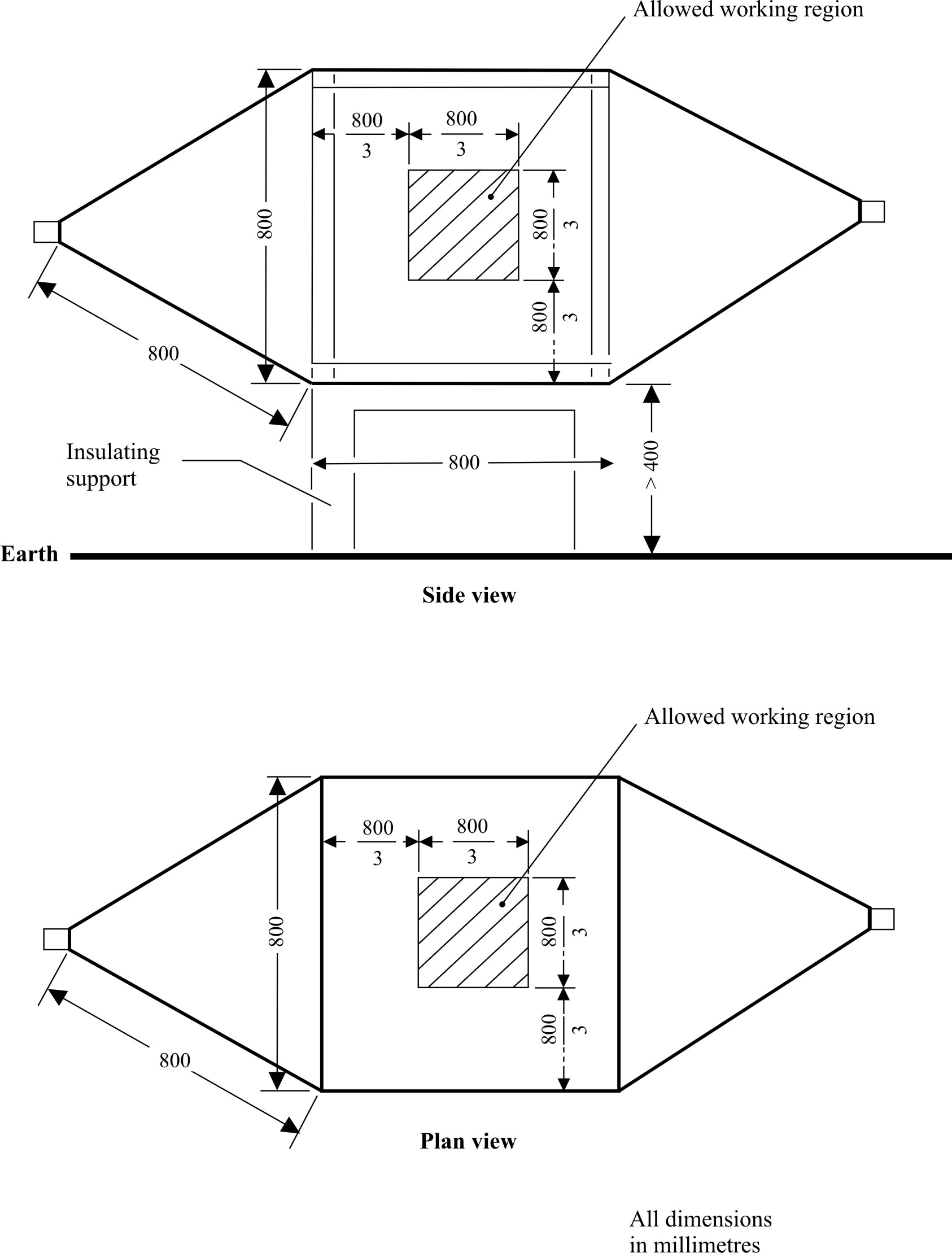 Allowed working region

$\frac{800}{3}$ $\frac{800}{3}$

800

$\frac{800}{3}$

$\frac{800}{3}$

800

Insulating support

800

> 400

Earth

Side view

Allowed working region

$\frac{800}{3}$ $\frac{800}{3}$

800

$\frac{800}{3}$

$\frac{800}{3}$

800

Plan view

All dimensions in millimetres