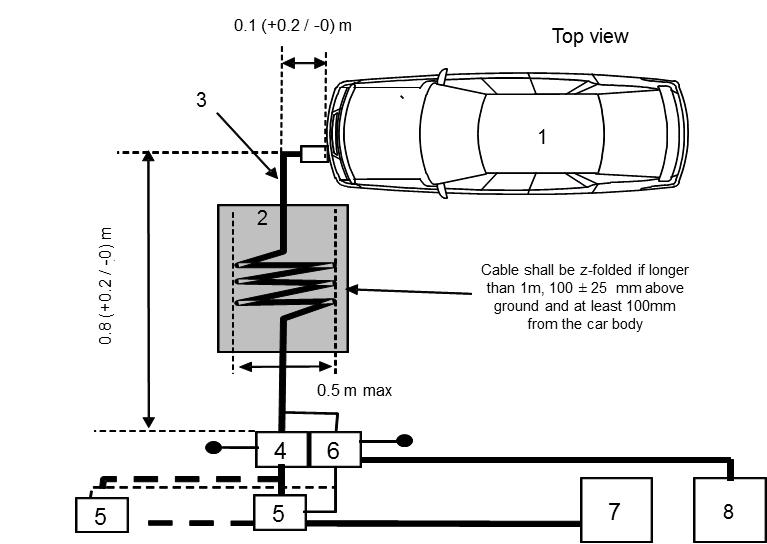 0.1 (+0.2 / -0) m

Top view

3

1

2

0.8 (+0.2 / -0) m

Cable shall be z-folded if longer than 1m, 100 ± 25 mm above ground and at least 100mm from the car body

0.5 m max

4

6

5

5

7

8