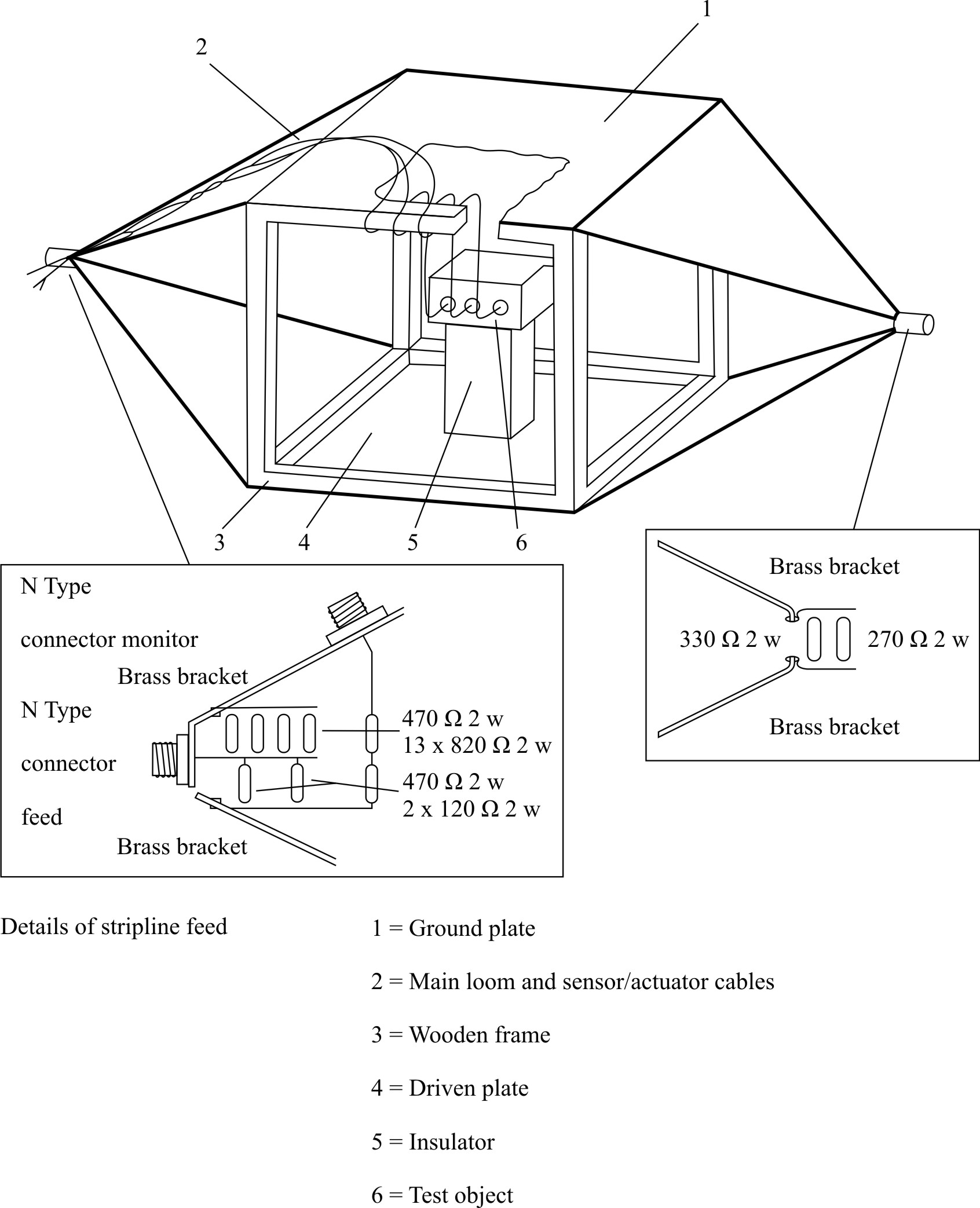 1

2

3 4 5 6

N Type

connector monitor

Brass bracket

N Type

connector

feed

Brass bracket

470 Ω 2 w
13 x 820 Ω 2 w

470 Ω 2 w
2 x 120 Ω 2 w

Brass bracket

330 Ω 2 w

270 Ω 2 w

Brass bracket

Details of stripline feed

1 = Ground plate

2 = Main loom and sensor/actuator cables

3 = Wooden frame

4 = Driven plate

5 = Insulator

6 = Test object